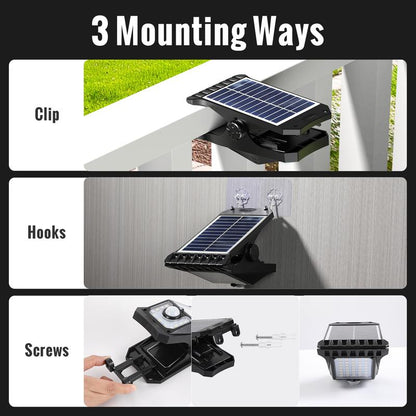 3 Mounting Ways

Clip

Hooks

Screws