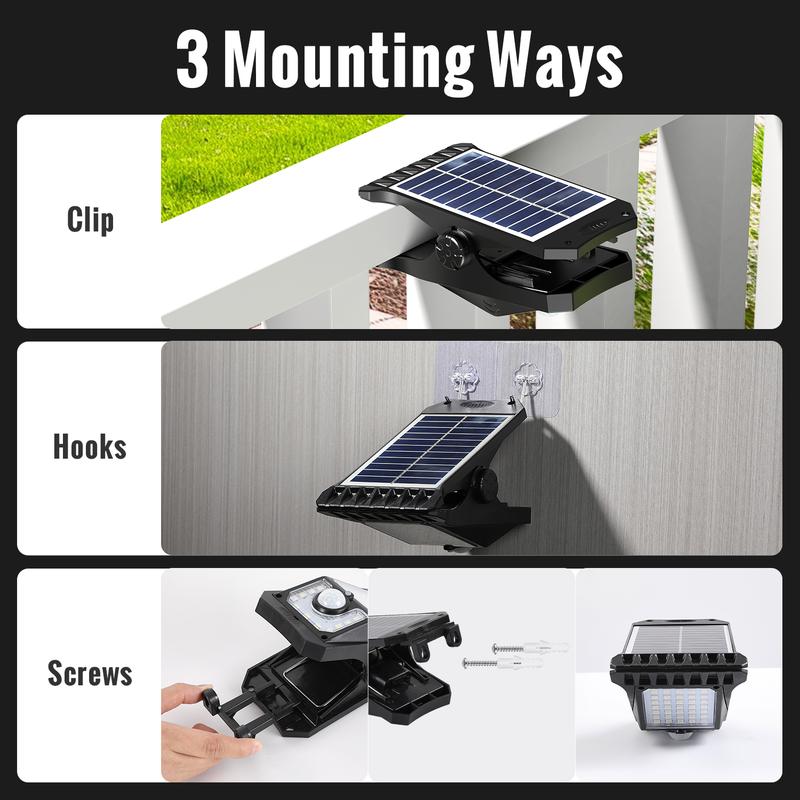 3 Mounting Ways

Clip

Hooks

Screws