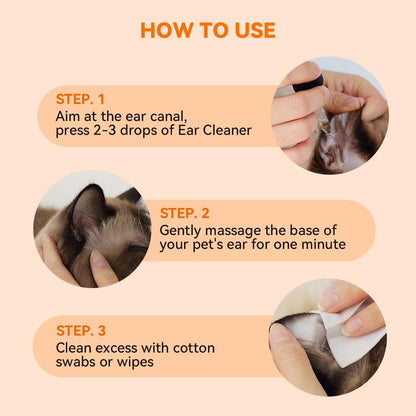 HOW TO USE

STEP. 1
Aim at the ear canal, press 2-3 drops of Ear Cleaner

STEP. 2
Gently massage the base of your pet's ear for one minute

STEP. 3
Clean excess with cotton swabs or wipes